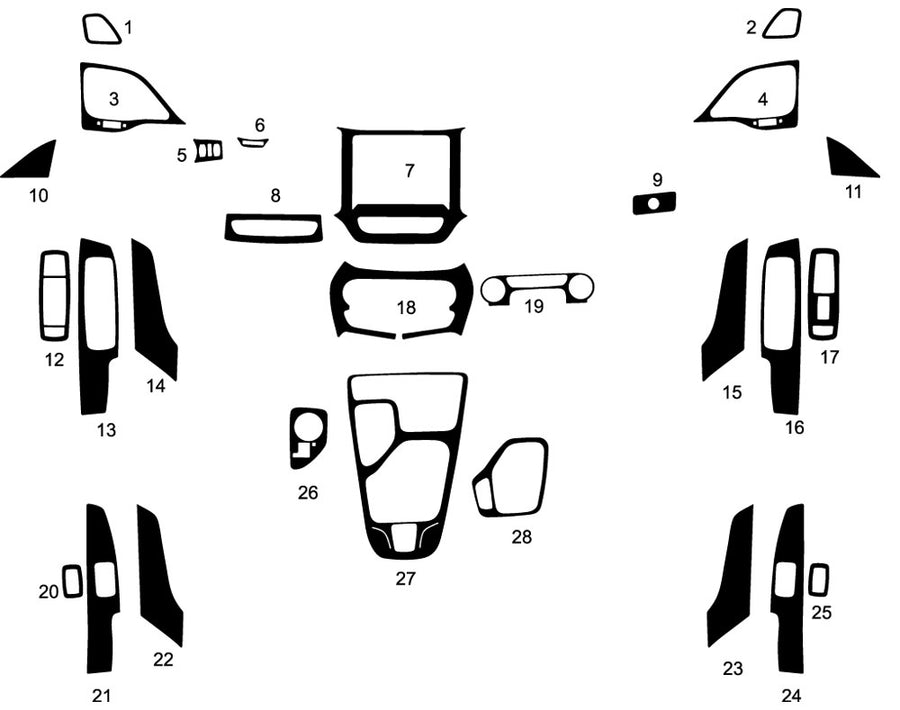 1
2
3
4
5
6
7
8
9
10
11
12
13
14
15
16
17
18
19
20
21
22
23
24
25
26
27
28